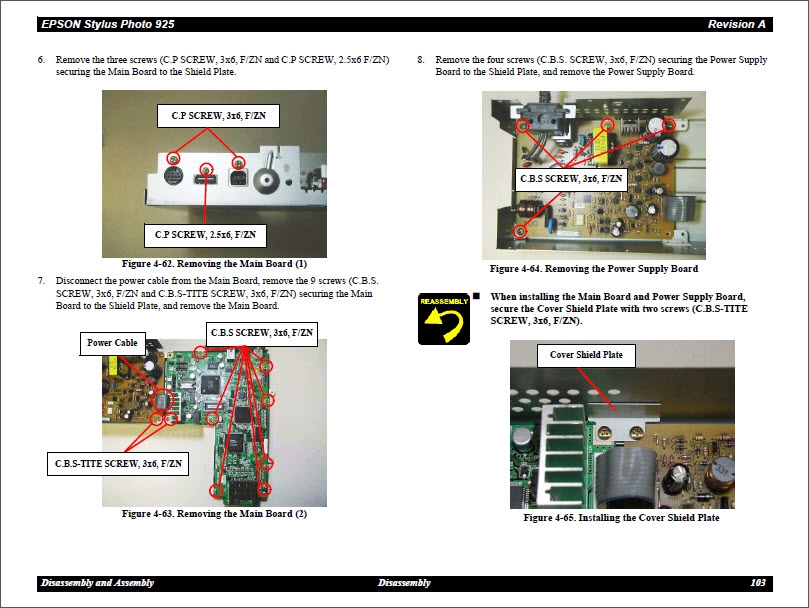 EPSON Stylus Photo 925 Revision A

6. Remove the three screws (C.P SCREW, 3x6, F/ZN and C.P SCREW, 2.5x6 F/ZN) securing the Main Board to the Shield Plate.

C.P SCREW, 3x6, F/ZN

C.P SCREW, 2.5x6, F/ZN

Figure 4-62. Removing the Main Board (1)

7. Disconnect the power cable from the Main Board, remove the 9 screws (C.B.S. SCREW, 3x6, F/ZN and C.B.S-TITE SCREW, 3x6, F/ZN) securing the Main Board to the Shield Plate, and remove the Main Board.

Power Cable

C.B.S SCREW, 3x6, F/ZN

C.B.S-TITE SCREW, 3x6, F/ZN

Figure 4-63. Removing the Main Board (2)

8. Remove the four screws (C.B.S. SCREW, 3x6, F/ZN) securing the Power Supply Board to the Shield Plate, and remove the Power Supply Board.

C.B.S SCREW, 3x6, F/ZN

Figure 4-64. Removing the Power Supply Board

REASSEMBLY

■ When installing the Main Board and Power Supply Board, secure the Cover Shield Plate with two screws (C.B.S-TITE SCREW, 3x6, F/ZN).

Cover Shield Plate

Figure 4-65. Installing the Cover Shield Plate

Disassembly and Assembly Disassembly 103